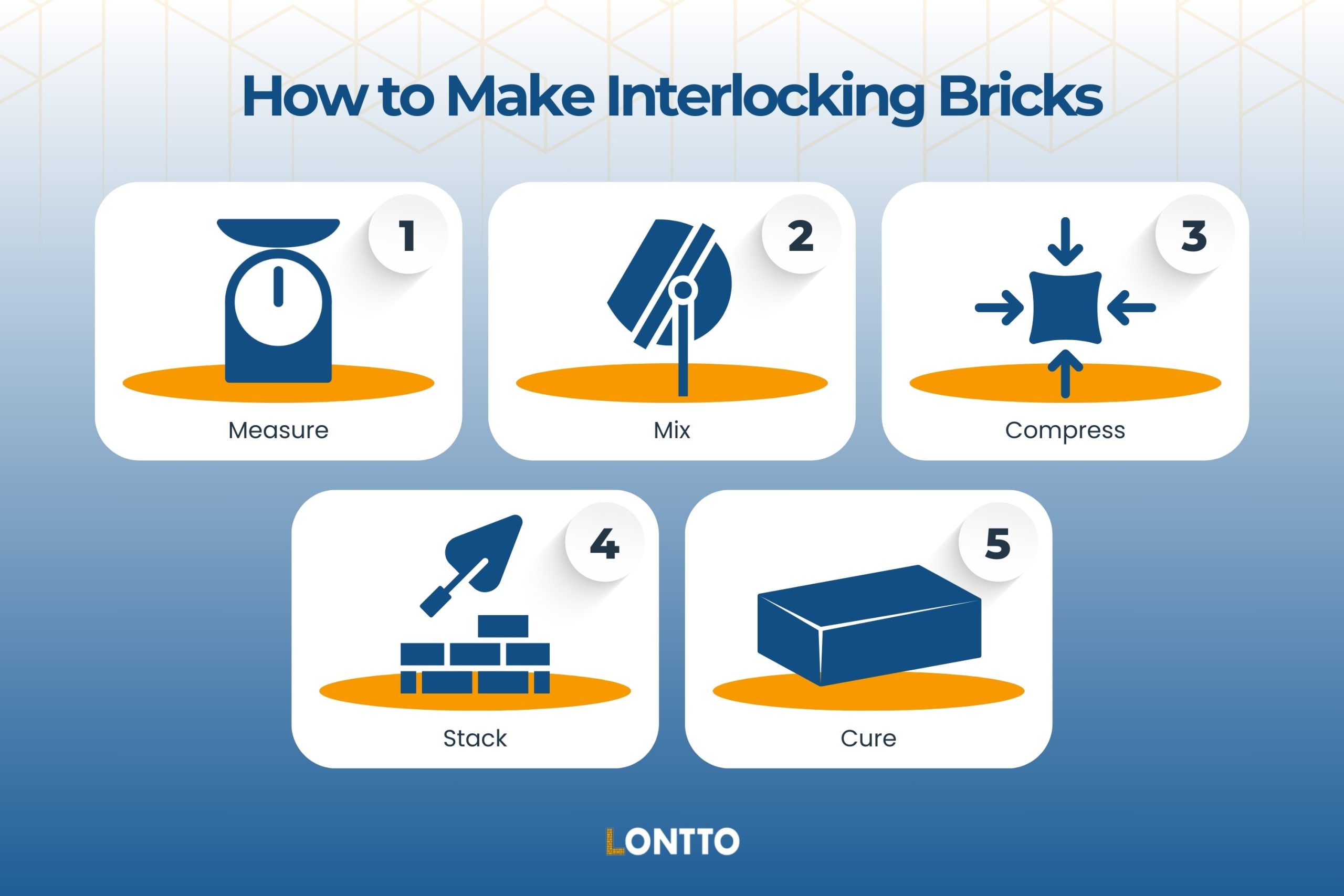 How to Make Interlocking Bricks

1
Measure

2
Mix

3
Compress

4
Stack

5
Cure

LONTTO