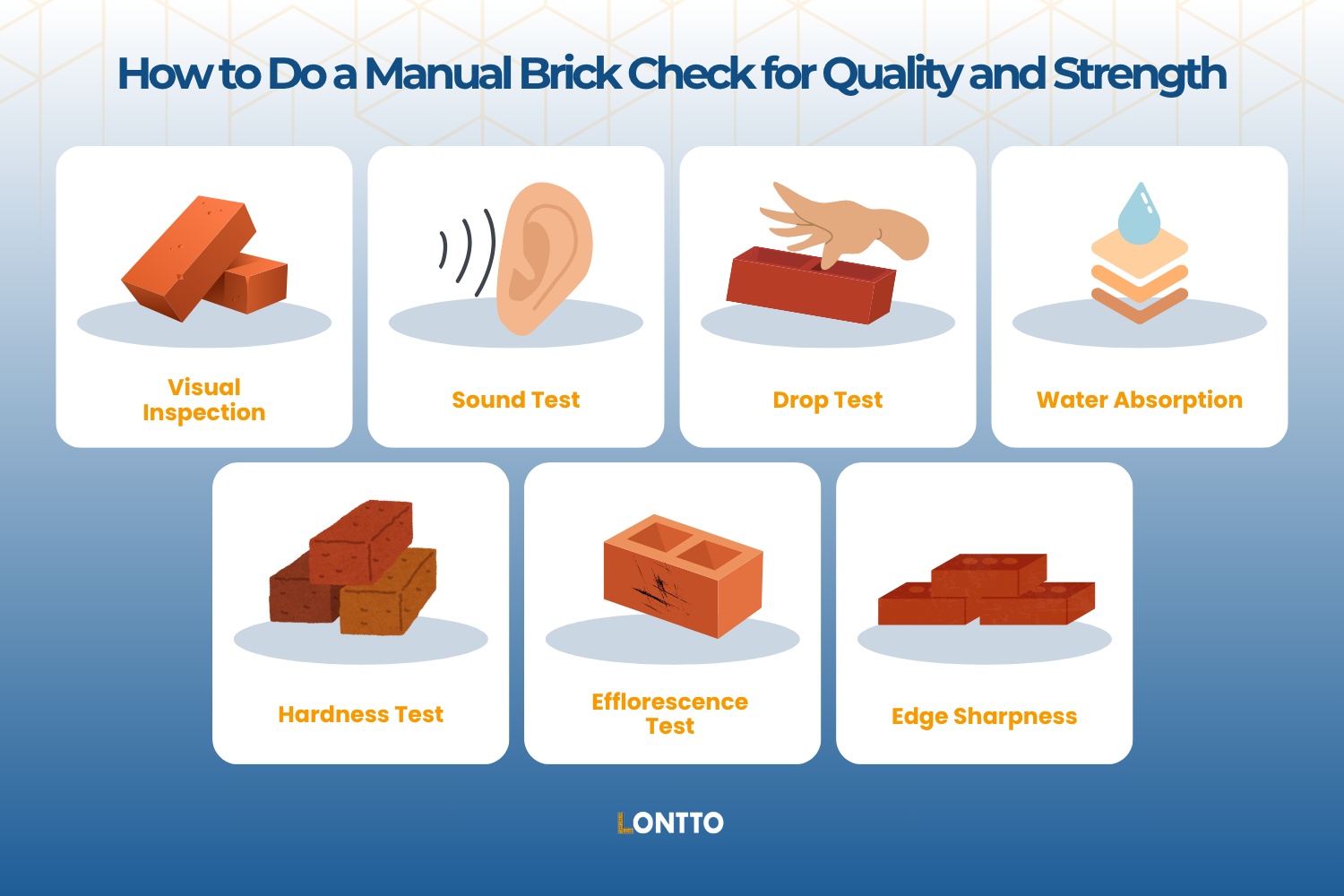 How to Do a Manual Brick Check for Quality and Strength

Visual Inspection

Sound Test

Drop Test

Water Absorption

Hardness Test

Efflorescence Test

Edge Sharpness

LONTTO