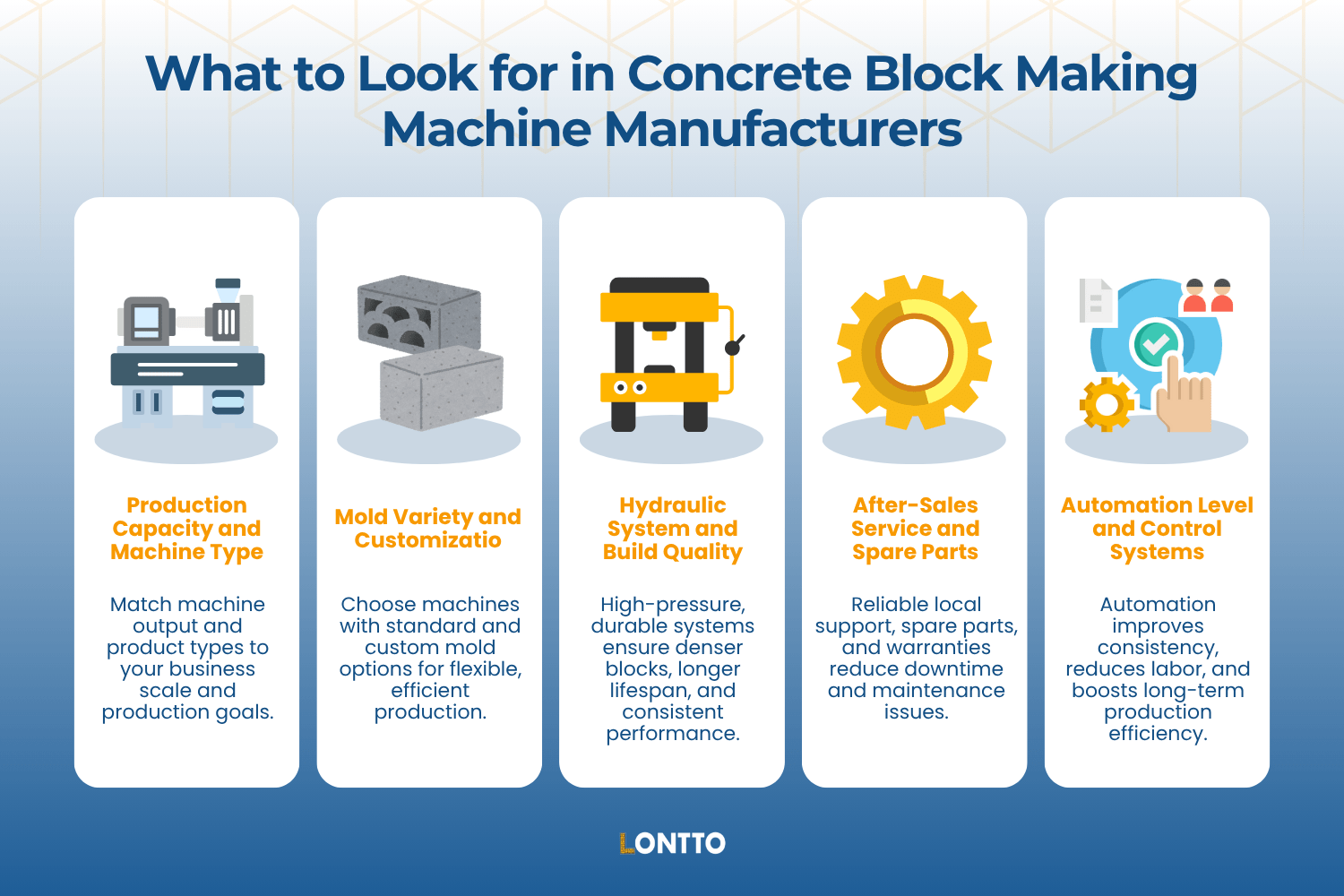 What to Look for in Concrete Block Making Machine Manufacturers

Production Capacity and Machine Type

Match machine output and product types to your business scale and production goals.

Mold Variety and Customizatio

Choose machines with standard and custom mold options for flexible, efficient production.

Hydraulic System and Build Quality

High-pressure, durable systems ensure denser blocks, longer lifespan, and consistent performance.

After-Sales Service and Spare Parts

Reliable local support, spare parts, and warranties reduce downtime and maintenance issues.

Automation Level and Control Systems

Automation improves consistency, reduces labor, and boosts long-term production efficiency.

LONTTO