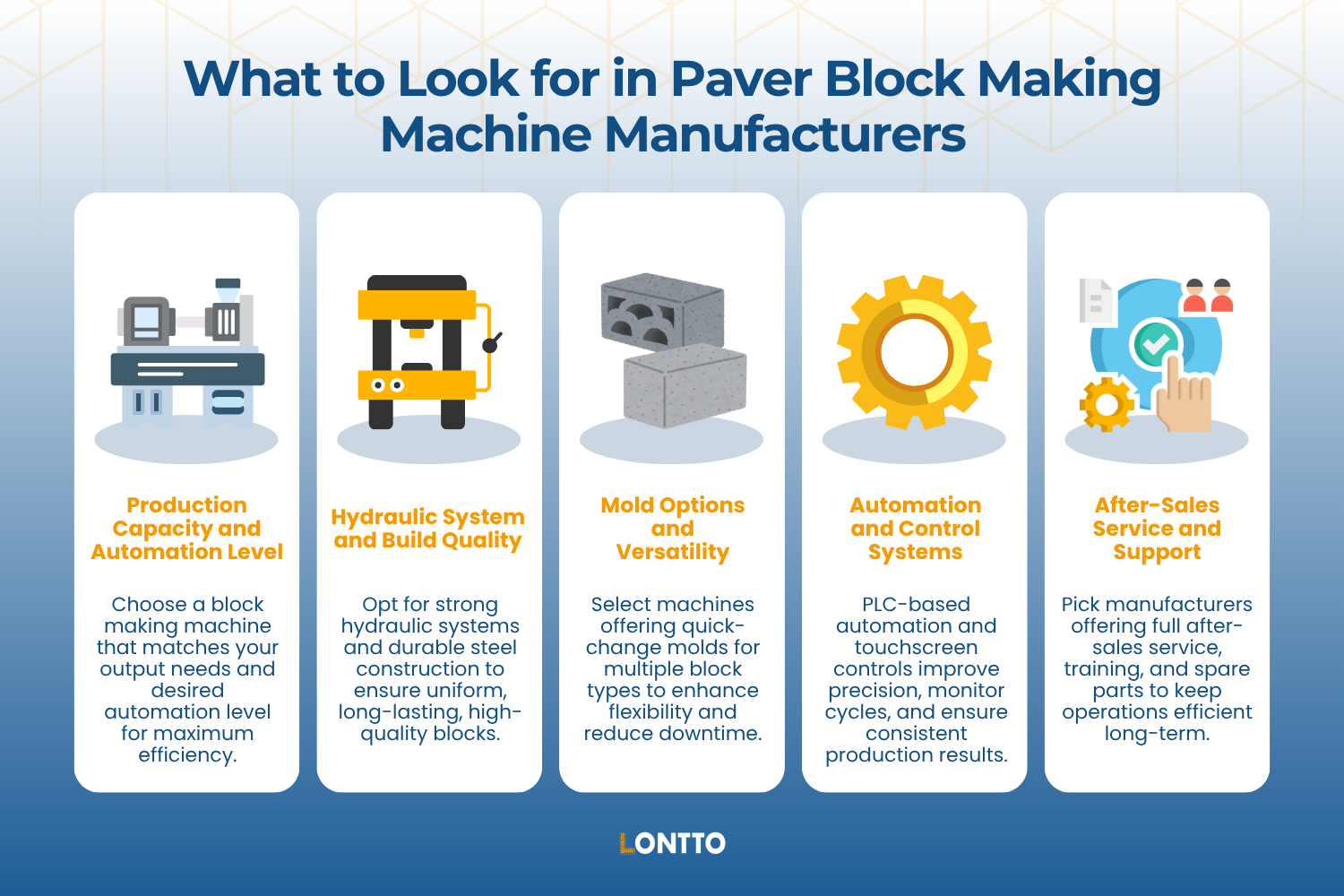 What to Look for in Paver Block Making Machine Manufacturers

Production Capacity and Automation Level

Choose a block making machine that matches your output needs and desired automation level for maximum efficiency.

Hydraulic System and Build Quality

Opt for strong hydraulic systems and durable steel construction to ensure uniform, long-lasting, high-quality blocks.

Mold Options and Versatility

Select machines offering quick-change molds for multiple block types to enhance flexibility and reduce downtime.

Automation and Control Systems

PLC-based automation and touchscreen controls improve precision, monitor cycles, and ensure consistent production results.

After-Sales Service and Support

Pick manufacturers offering full after-sales service, training, and spare parts to keep operations efficient long-term.

LONTTO